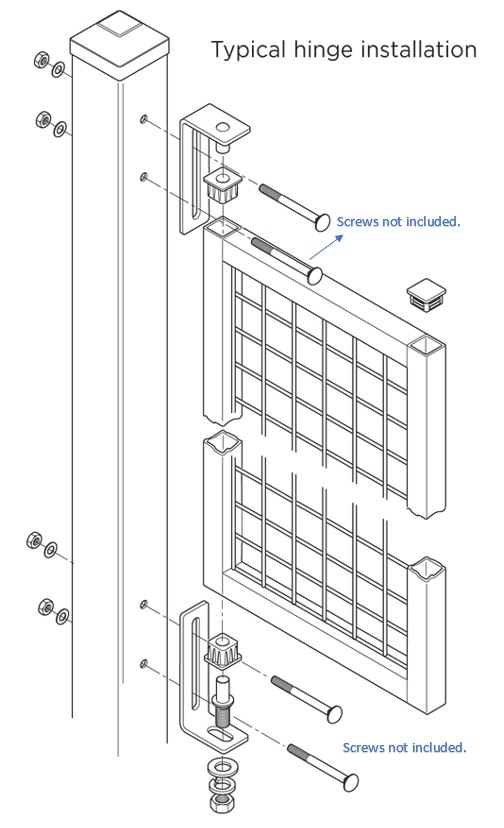 Typical hinge installation

Screws not included.

Screws not included.