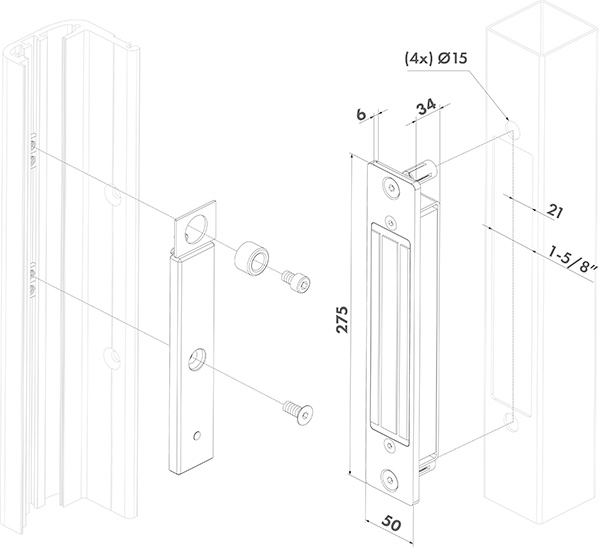 (4x) Ø15

6

34

21

1-5/8"

275

50