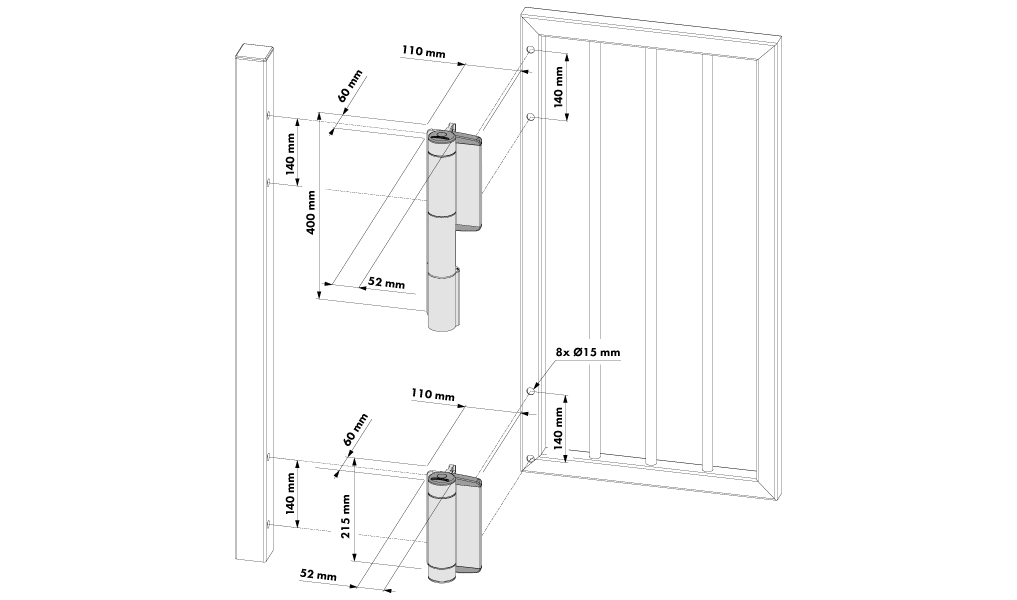 110 mm
60 mm
140 mm
140 mm
400 mm
52 mm
8x Ø15 mm
110 mm
60 mm
140 mm
140 mm
215 mm
52 mm