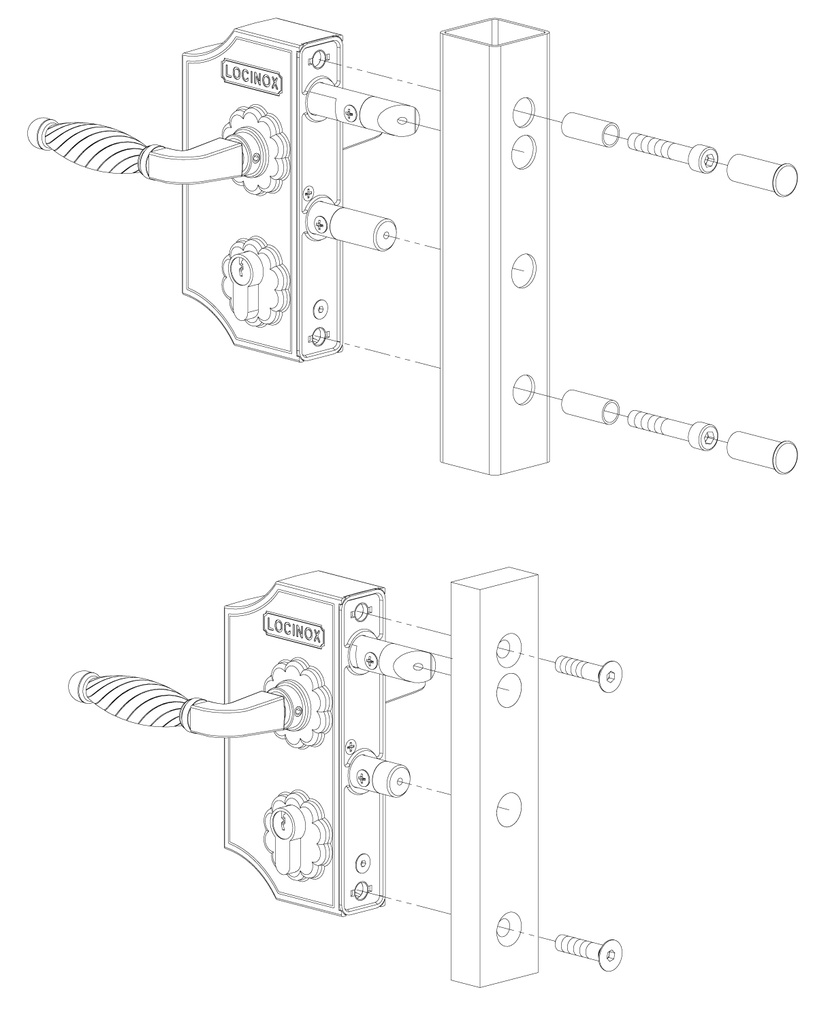 LOCINOX

LOCINOX