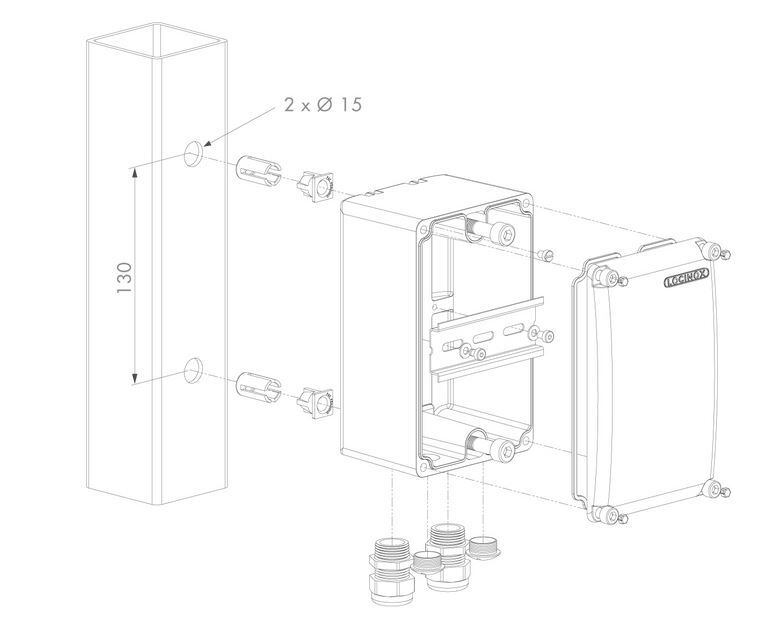 2 x Ø 15

130

LOCINOX