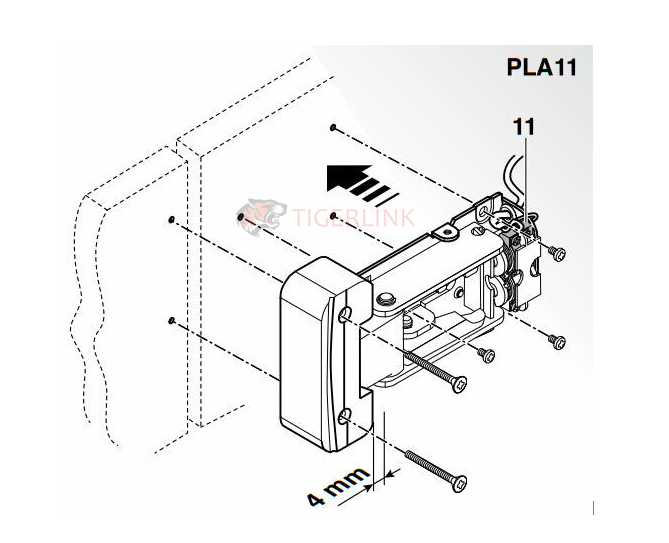 PLA11

11

TIGERLINK

4 mm