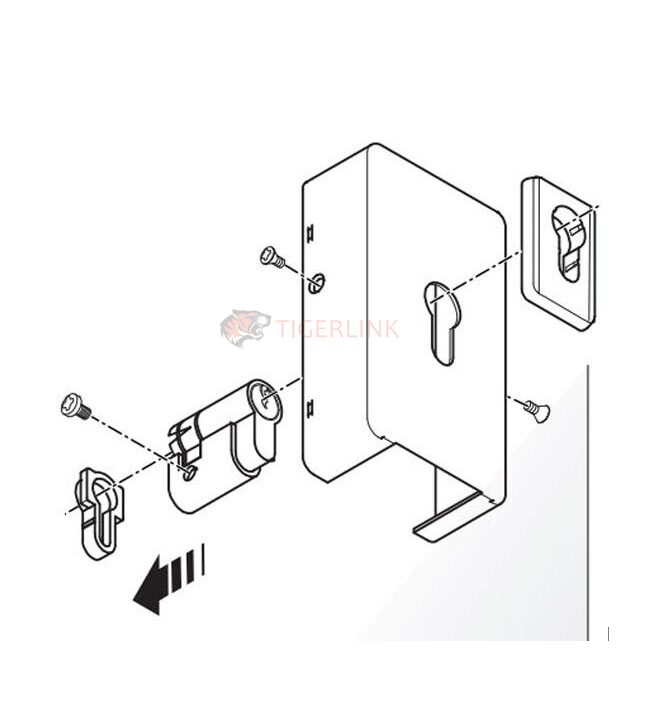 TIGERLINK