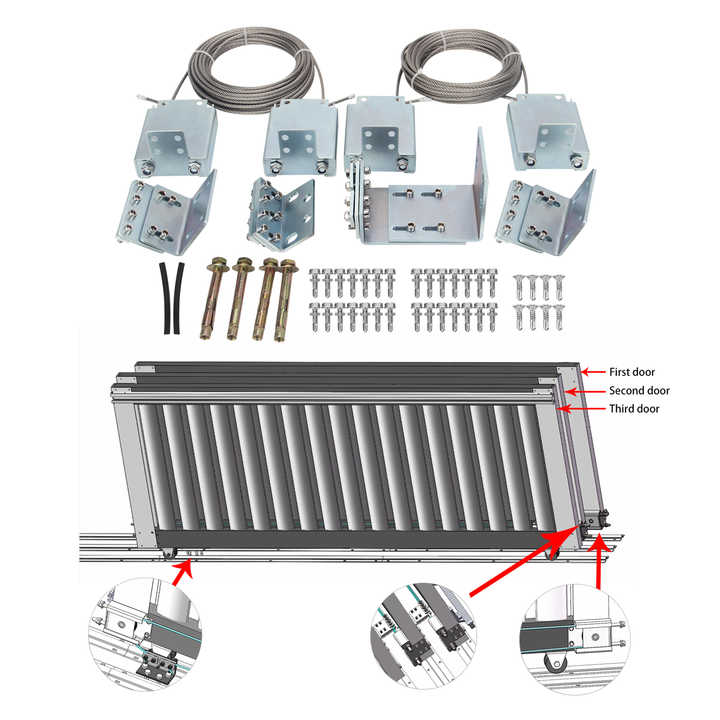 First door
Second door
Third door