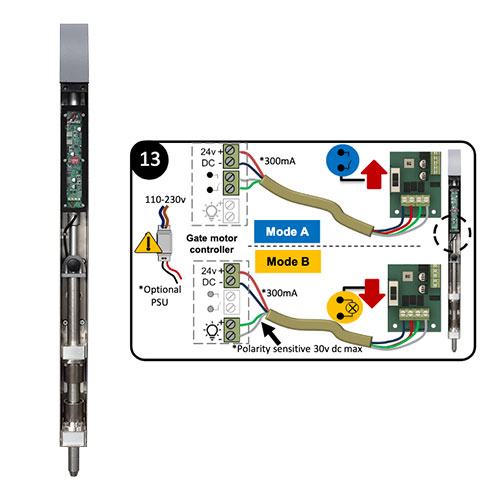 13

24v +
DC -

*300mA

110-230v

Gate motor controller

*Optional PSU

Mode A

Mode B

24v +
DC -

*300mA

*Polarity sensitive 30v dc max